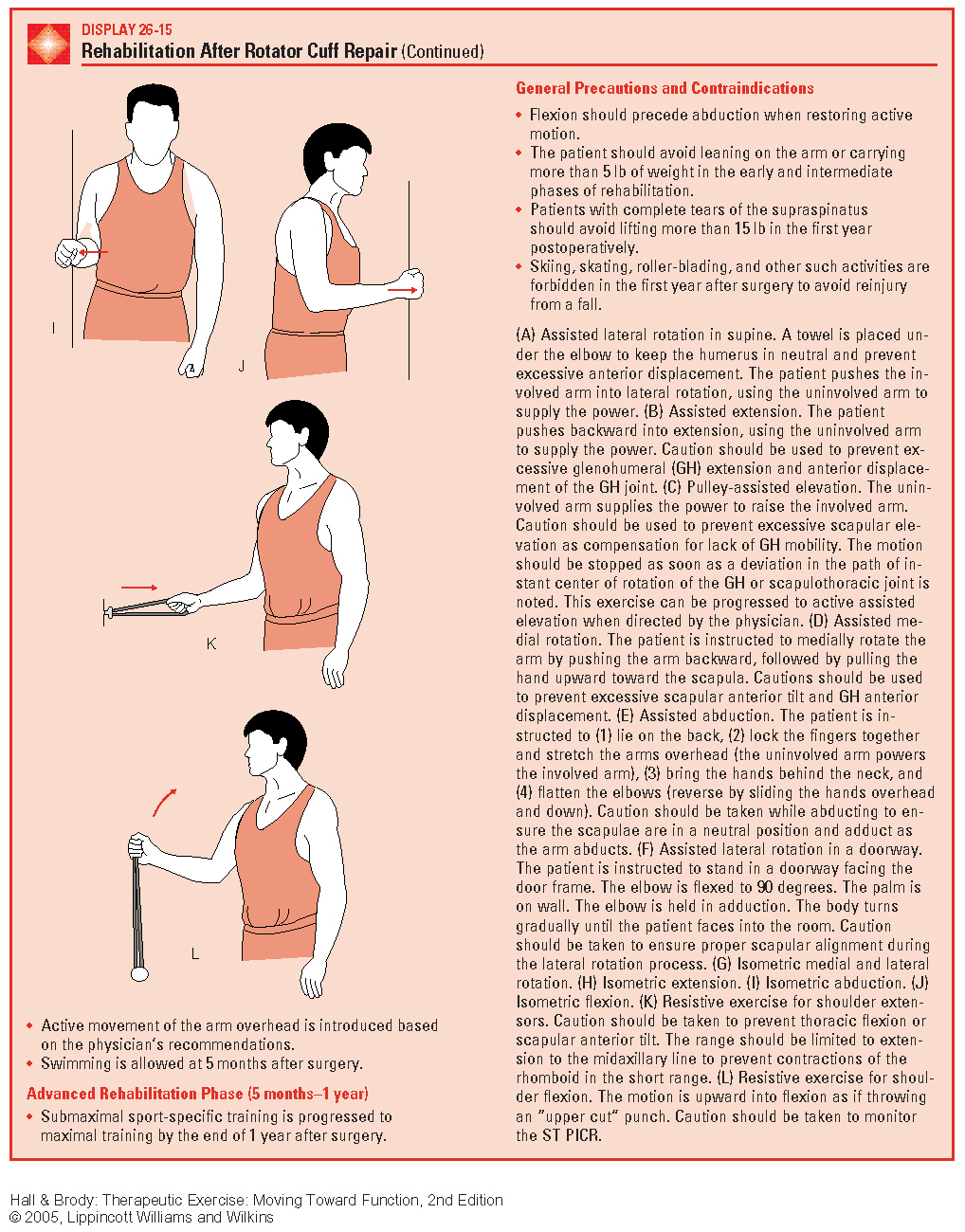 DISPLAY 26-15
Rehabilitation After Rotator Cuff Repair (Continued)

I

J

K

L

• Active movement of the arm overhead is introduced based on the physician's recommendations.
• Swimming is allowed at 5 months after surgery.

Advanced Rehabilitation Phase (5 months–1 year)

• Submaximal sport-specific training is progressed to maximal training by the end of 1 year after surgery.

General Precautions and Contraindications

• Flexion should precede abduction when restoring active motion.
• The patient should avoid leaning on the arm or carrying more than 5 lb of weight in the early and intermediate phases of rehabilitation.
• Patients with complete tears of the supraspinatus should avoid lifting more than 15 lb in the first year postoperatively.
• Skiing, skating, roller-blading, and other such activities are forbidden in the first year after surgery to avoid reinjury from a fall.

(A) Assisted lateral rotation in supine. A towel is placed under the elbow to keep the humerus in neutral and prevent excessive anterior displacement. The patient pushes the involved arm into lateral rotation, using the uninvolved arm to supply the power. (B) Assisted extension. The patient pushes backward into extension, using the uninvolved arm to supply the power. Caution should be used to prevent excessive glenohumeral (GH) extension and anterior displacement of the GH joint. (C) Pulley-assisted elevation. The uninvolved arm supplies the power to raise the involved arm. Caution should be used to prevent excessive scapular elevation as compensation for lack of GH mobility. The motion should be stopped as soon as a deviation in the path of instant center of rotation of the GH or scapulothoracic joint is noted. This exercise can be progressed to active assisted elevation when directed by the physician. (D) Assisted medial rotation. The patient is instructed to medially rotate the arm by pushing the arm backward, followed by pulling the hand upward toward the scapula. Cautions should be used to prevent excessive scapular anterior tilt and GH anterior displacement. (E) Assisted abduction. The patient is instructed to (1) lie on the back, (2) lock the fingers together and stretch the arms overhead (the uninvolved arm powers the involved arm), (3) bring the hands behind the neck, and (4) flatten the elbows (reverse by sliding the hands overhead and down). Caution should be taken while abducting to ensure the scapulae are in a neutral position and adduct as the arm abducts. (F) Assisted lateral rotation in a doorway. The patient is instructed to stand in a doorway facing the door frame. The elbow is flexed to 90 degrees. The palm is on wall. The elbow is held in adduction. The body turns gradually until the patient faces into the room. Caution should be taken to ensure proper scapular alignment during the lateral rotation process. (G) Isometric medial and lateral rotation. (H) Isometric extension. (I) Isometric abduction. (J) Isometric flexion. (K) Resistive exercise for shoulder extensors. Caution should be taken to prevent thoracic flexion or scapular anterior tilt. The range should be limited to extension to the midaxillary line to prevent contractions of the rhomboid in the short range. (L) Resistive exercise for shoulder flexion. The motion is upward into flexion as if throwing an "upper cut" punch. Caution should be taken to monitor the ST PICR.

Hall & Brody: Therapeutic Exercise: Moving Toward Function, 2nd Edition
© 2005, Lippincott Williams and Wilkins