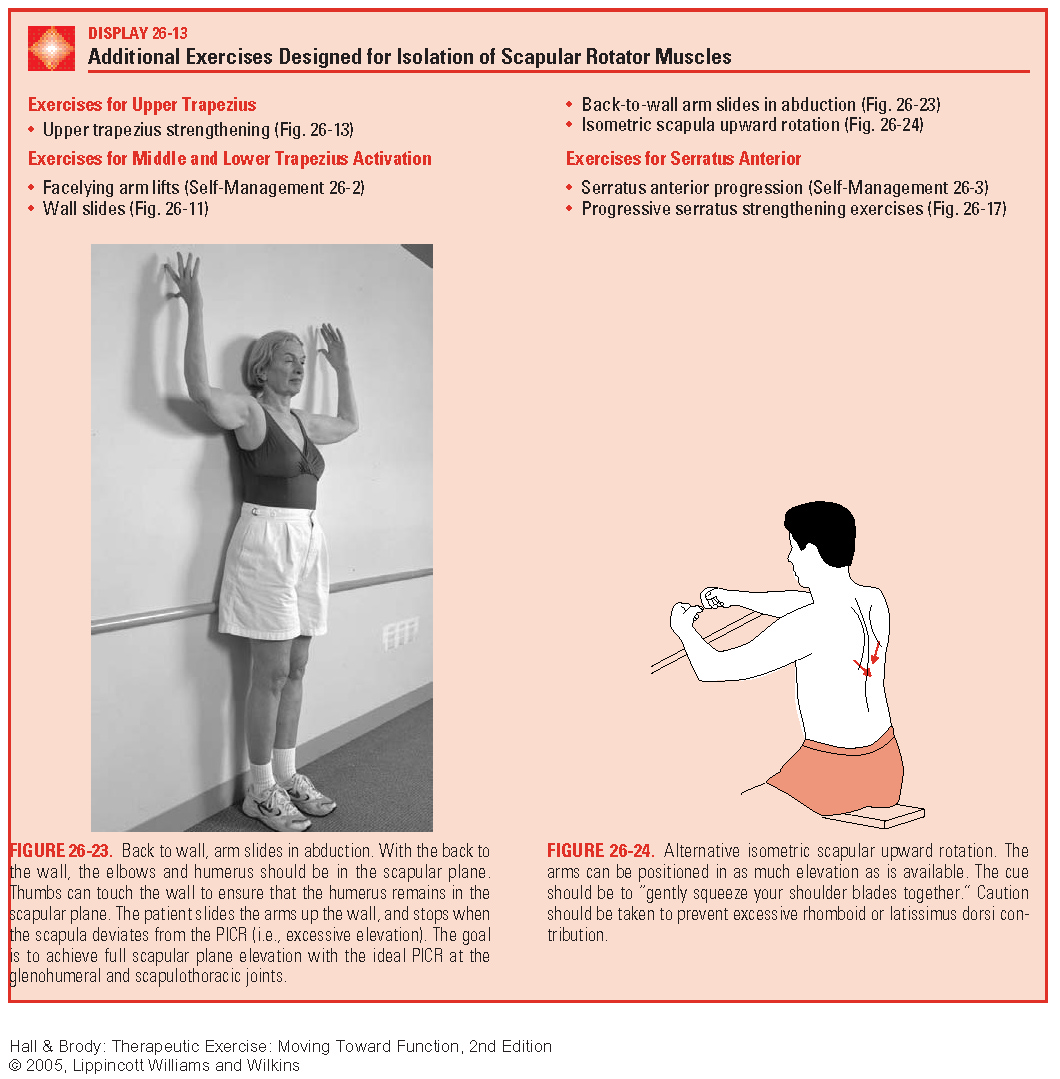 DISPLAY 26-13
Additional Exercises Designed for Isolation of Scapular Rotator Muscles

Exercises for Upper Trapezius
• Upper trapezius strengthening (Fig. 26-13)

Exercises for Middle and Lower Trapezius Activation
• Facelying arm lifts (Self-Management 26-2)
• Wall slides (Fig. 26-11)
• Back-to-wall arm slides in abduction (Fig. 26-23)
• Isometric scapula upward rotation (Fig. 26-24)

Exercises for Serratus Anterior
• Serratus anterior progression (Self-Management 26-3)
• Progressive serratus strengthening exercises (Fig. 26-17)

FIGURE 26-23. Back to wall, arm slides in abduction. With the back to the wall, the elbows and humerus should be in the scapular plane. Thumbs can touch the wall to ensure that the humerus remains in the scapular plane. The patient slides the arms up the wall, and stops when the scapula deviates from the PICR (i.e., excessive elevation). The goal is to achieve full scapular plane elevation with the ideal PICR at the glenohumeral and scapulothoracic joints.

FIGURE 26-24. Alternative isometric scapular upward rotation. The arms can be positioned in as much elevation as is available. The cue should be to "gently squeeze your shoulder blades together." Caution should be taken to prevent excessive rhomboid or latissimus dorsi contribution.

Hall & Brody: Therapeutic Exercise: Moving Toward Function, 2nd Edition
© 2005, Lippincott Williams and Wilkins